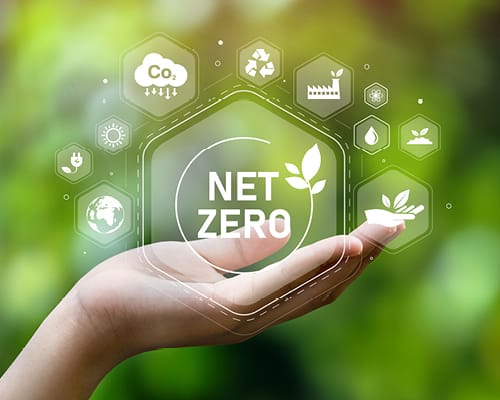 $Co_2$

NET ZERO