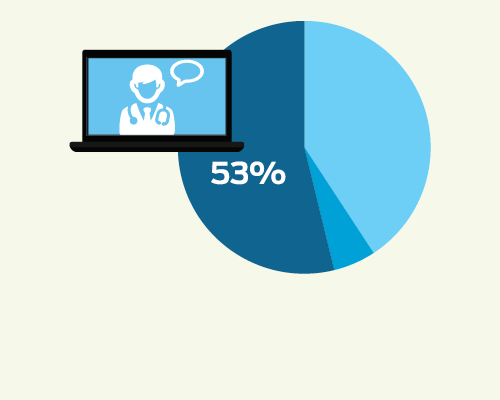 53%