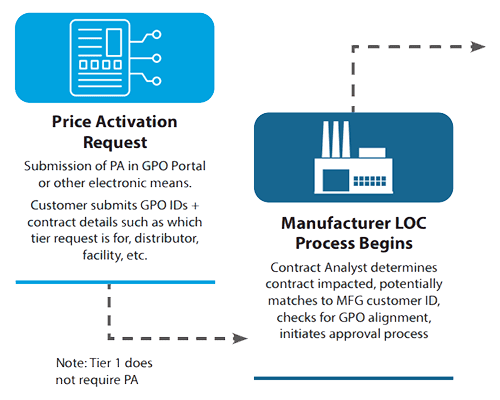 Price Activation Request

Submission of PA in GPO Portal or other electronic means.

Customer submits GPO IDs + contract details such as which tier request is for, distributor, facility, etc.

Note: Tier 1 does not require PA

Manufacturer LOC Process Begins

Contract Analyst determines contract impacted, potentially matches to MFG customer ID, checks for GPO alignment, initiates approval process