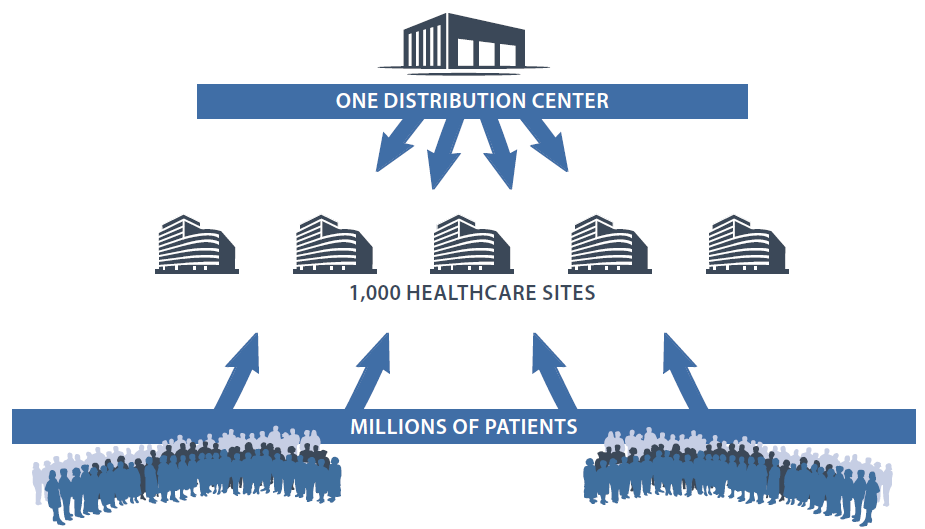 ONE DISTRIBUTION CENTER

1,000 HEALTHCARE SITES

MILLIONS OF PATIENTS