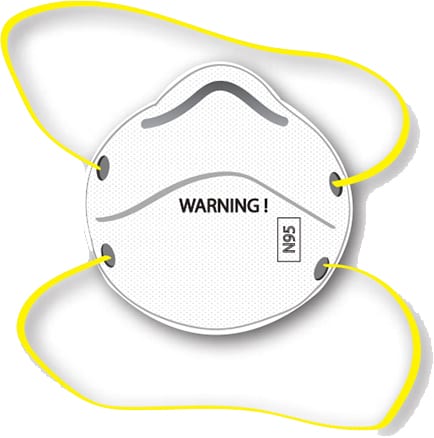 WARNING !

N95