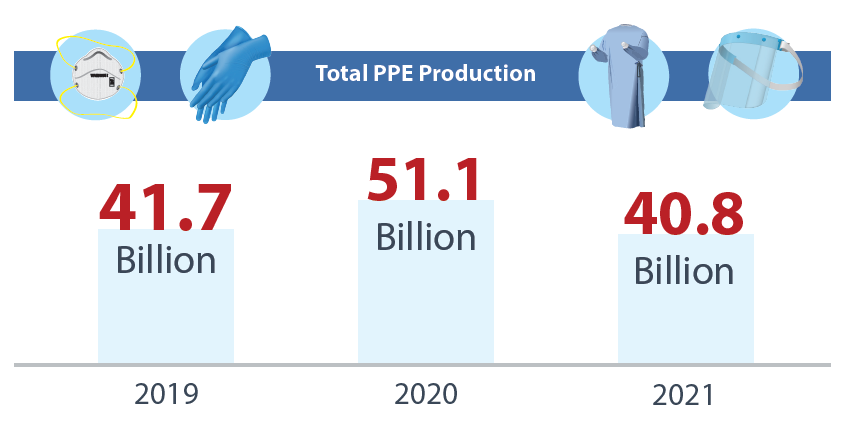 Total PPE Production

41.7 Billion

51.1 Billion

40.8 Billion

2019

2020

2021