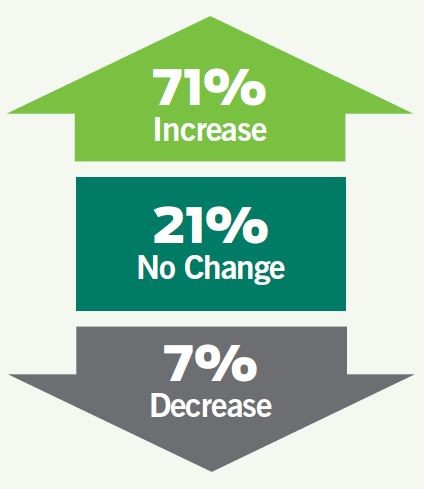 71%
Increase

21%
No Change

7%
Decrease