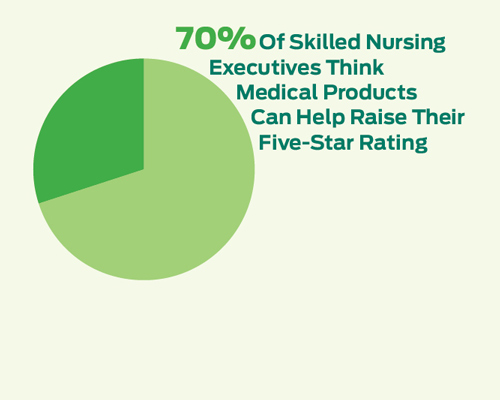 70% Of Skilled Nursing Executives Think Medical Products Can Help Raise Their Five-Star Rating