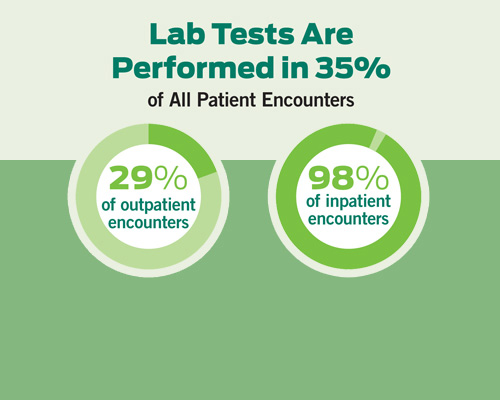 Lab Tests Are Performed in 35%
of All Patient Encounters

29%
of outpatient encounters

98%
of inpatient encounters