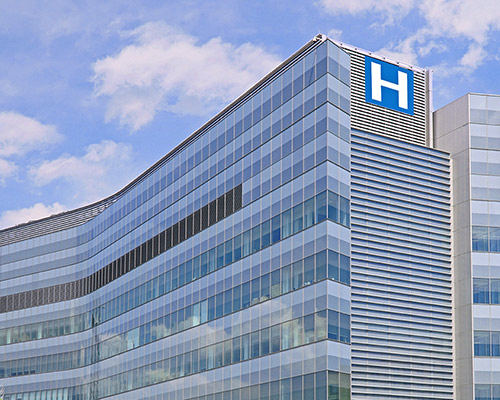 H