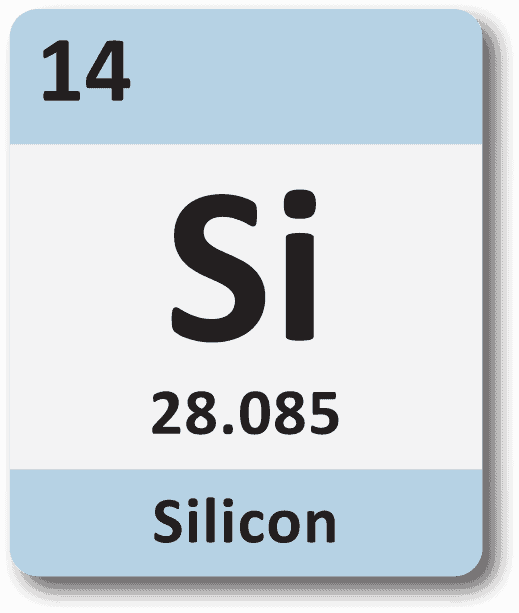 14

Si

28.085

Silicon