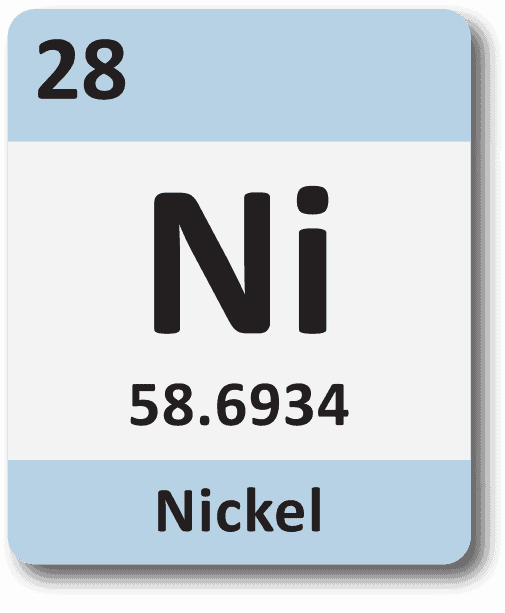 28

Ni

58.6934

Nickel