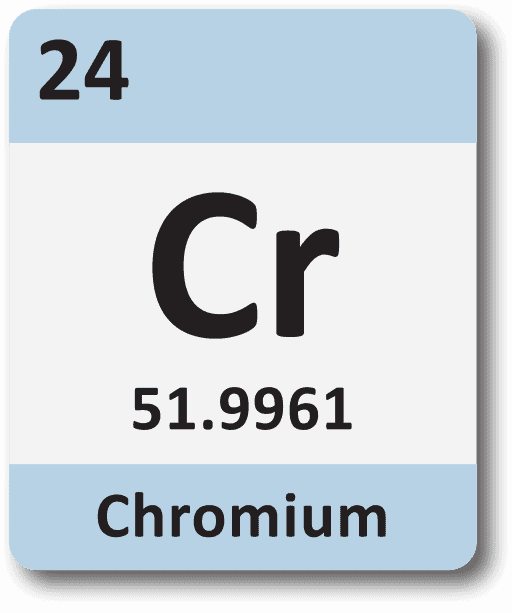 24

Cr

51.9961

Chromium