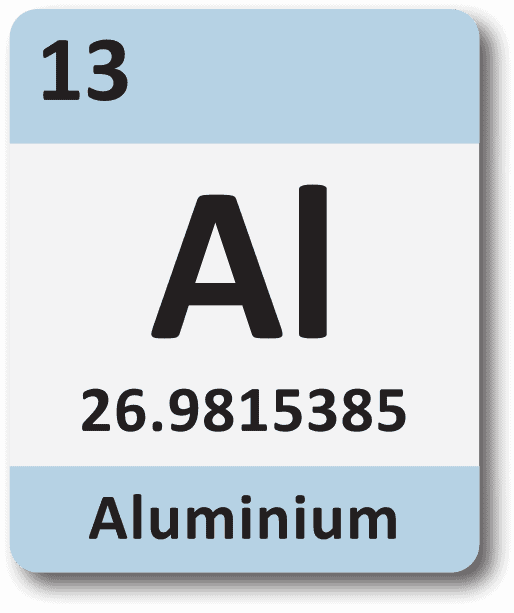 13

Al

26.9815385

Aluminium